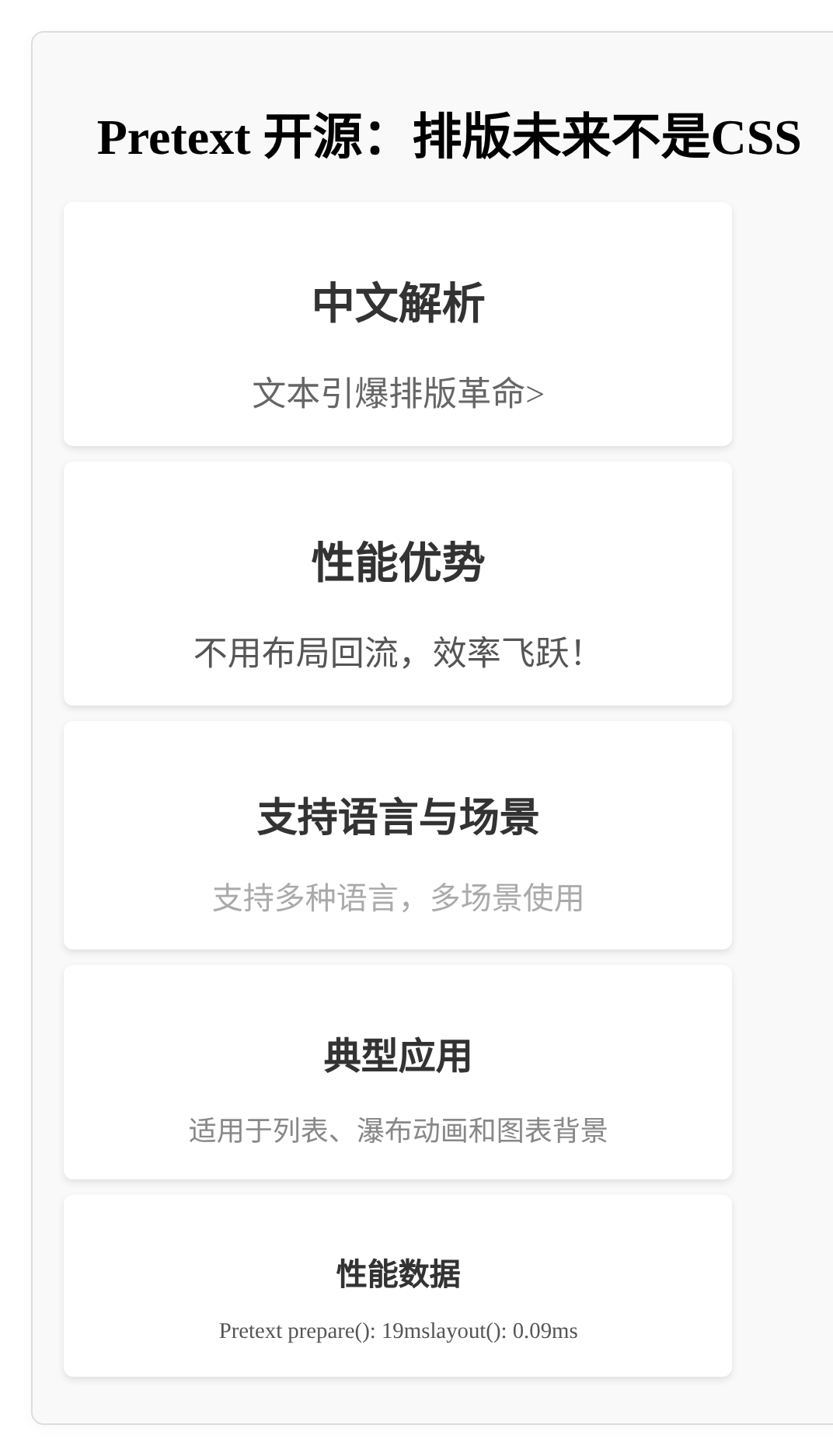 Pretext 开源：排版未来不是CSS

中文解析

文本引爆排版革命>

性能优势

不用布局回流，效率飞跃！

支持语言与场景

支持多种语言，多场景使用

典型应用

适用于列表、瀑布动画和图表背景

性能数据

Pretext prepare(): 19mslayout(): 0.09ms